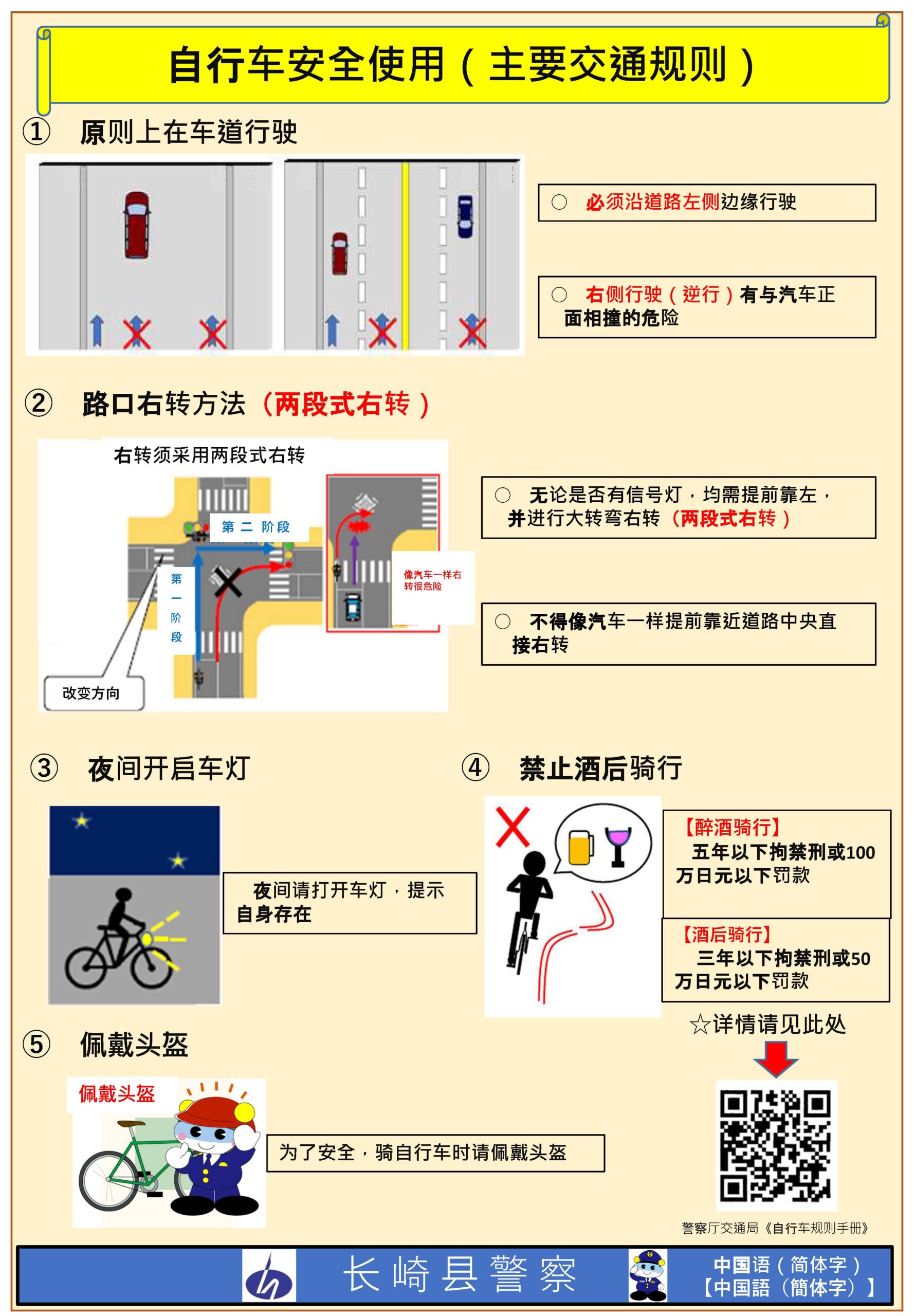 自行车安全使用（主要交通规则）

① 原则上在车道行驶

○ 必须沿道路左侧边缘行驶

○ 右侧行驶（逆行）有与汽车正面相撞的危险

② 路口右转方法（两段式右转）

右转须采用两段式右转

第二阶段

第一阶段

改变方向

像汽车一样右转很危险

○ 无论是否有信号灯，均需提前靠左，并进行大转弯右转（两段式右转）

○ 不得像汽车一样提前靠近道路中央直接右转

③ 夜间开启车灯

夜间请打开车灯，提示自身存在

④ 禁止酒后骑行

【醉酒骑行】
五年以下拘禁刑或100万日元以下罚款

【酒后骑行】
三年以下拘禁刑或50万日元以下罚款

☆详情请见此处

⑤ 佩戴头盔

佩戴头盔

为了安全，骑自行车时请佩戴头盔

警察厅交通局《自行车规则手册》

长崎县警察

中国语（简体字）
【中国語（簡体字）】