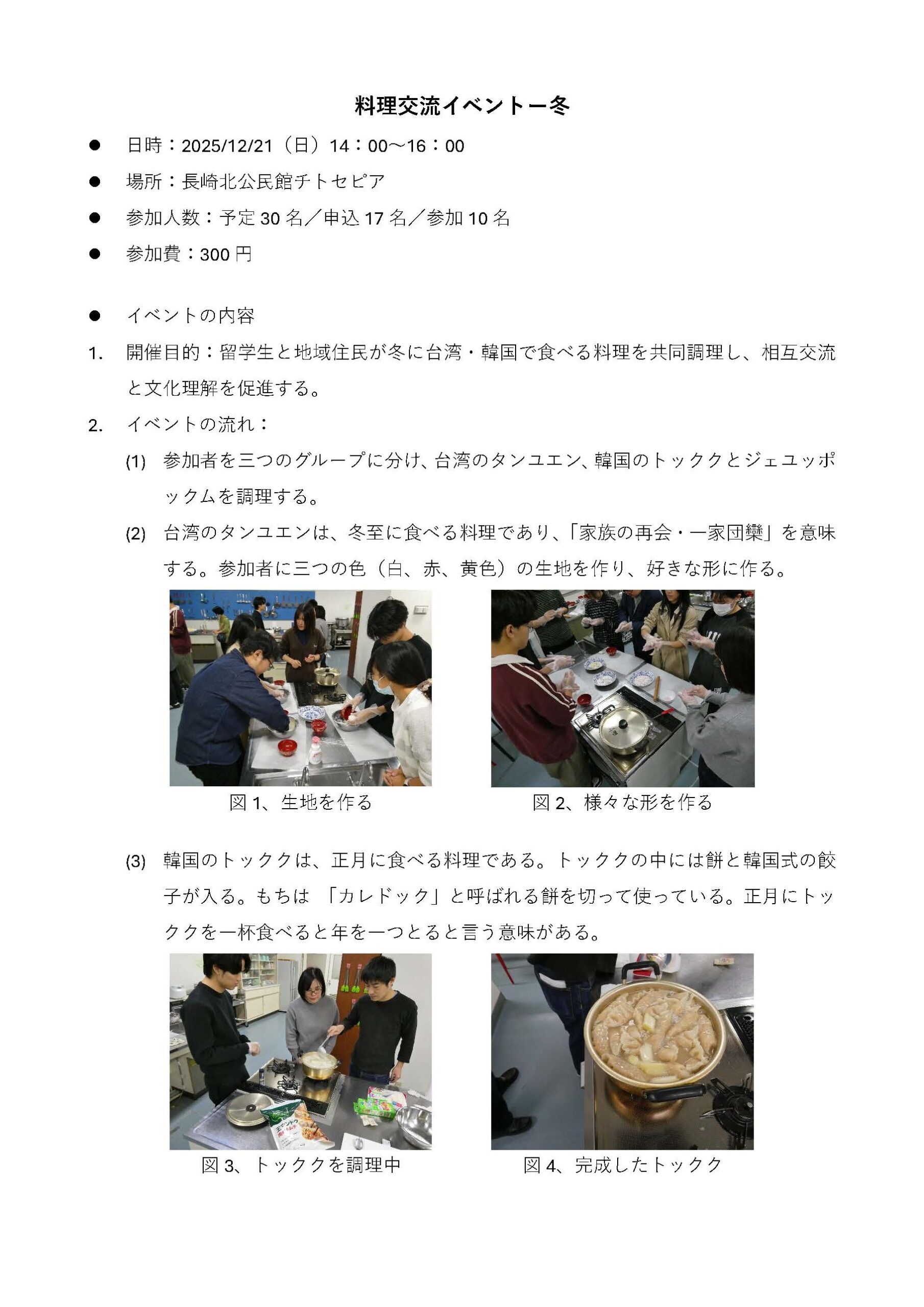 料理交流イベントー冬

● 日時：2025/12/21（日）14：00～16：00

● 場所：長崎北公民館チトセピア

● 参加人数：予定 30 名／申込 17 名／参加 10 名

● 参加費：300 円

● イベントの内容

1. 開催目的：留学生と地域住民が冬に台湾・韓国で食べる料理を共同調理し、相互交流と文化理解を促進する。

2. イベントの流れ：

(1) 参加者を三つのグループに分け、台湾のタンユエン、韓国のトッククとジェユッポックムを調理する。

(2) 台湾のタンユエンは、冬至に食べる料理であり、「家族の再会・一家団欒」を意味する。参加者に三つの色（白、赤、黄色）の生地を作り、好きな形に作る。

図 1、生地を作る

図 2、様々な形を作る

(3) 韓国のトッククは、正月に食べる料理である。トッククの中には餅と韓国式の餃子が入る。もちは 「カレドック」と呼ばれる餅を切って使っている。正月にトッククを一杯食べると年を一つとると言う意味がある。

図 3、トッククを調理中

図 4、完成したトックク